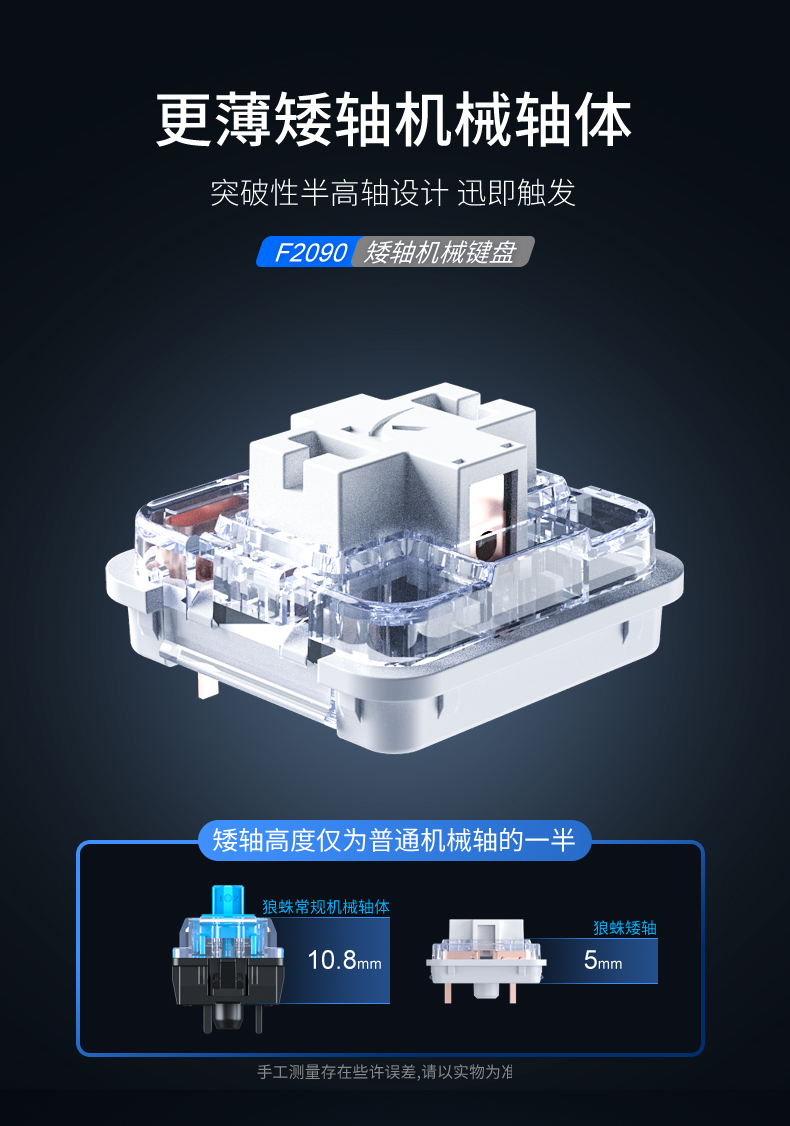 更薄矮轴机械轴体

突破性半高轴设计 迅即触发

F2090 矮轴机械键盘

矮轴高度仅为普通机械轴的一半

狼蛛常规机械轴体

10.8mm

狼蛛矮轴

5mm

手工测量存在些许误差,请以实物为准